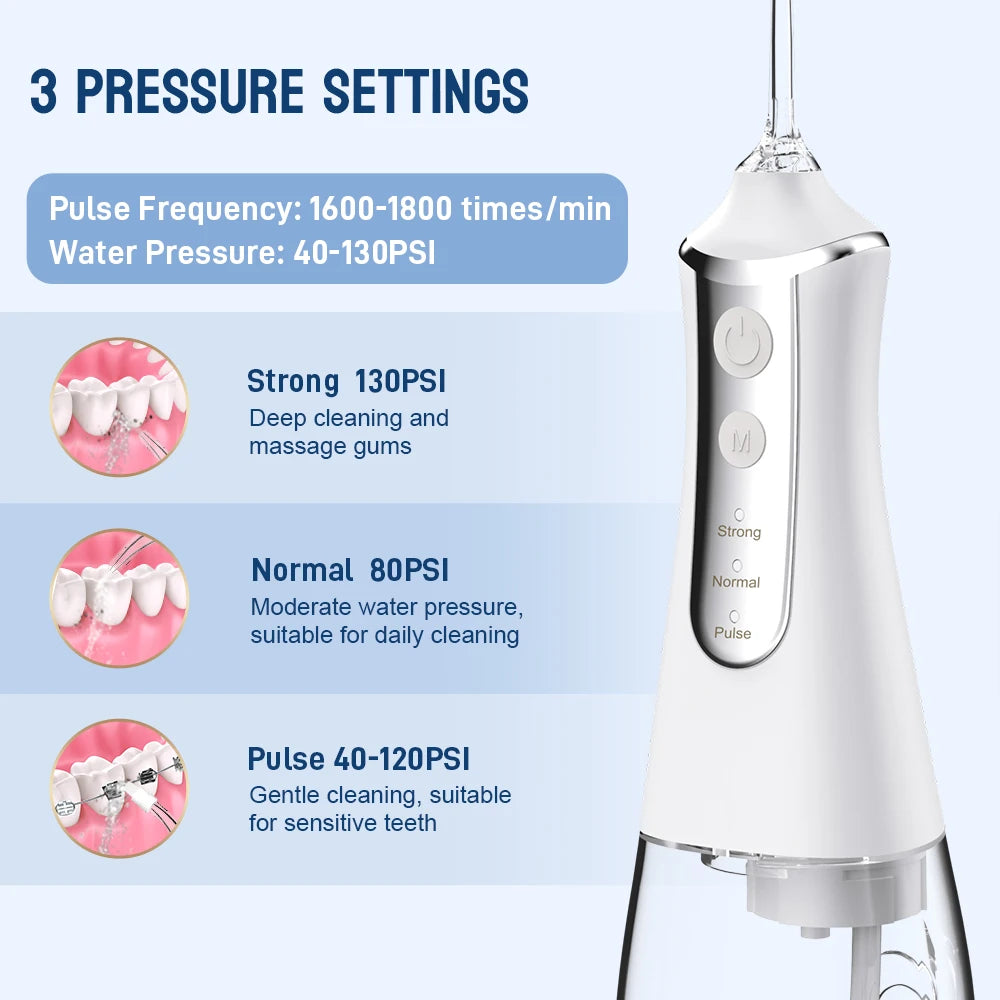 3 PRESSURE SETTINGS

Pulse Frequency: 1600-1800 times/min
Water Pressure: 40-130PSI

Strong 130PSI
Deep cleaning and massage gums

Normal 80PSI
Moderate water pressure, suitable for daily cleaning

Pulse 40-120PSI
Gentle cleaning, suitable for sensitive teeth

M

Strong

Normal

Pulse